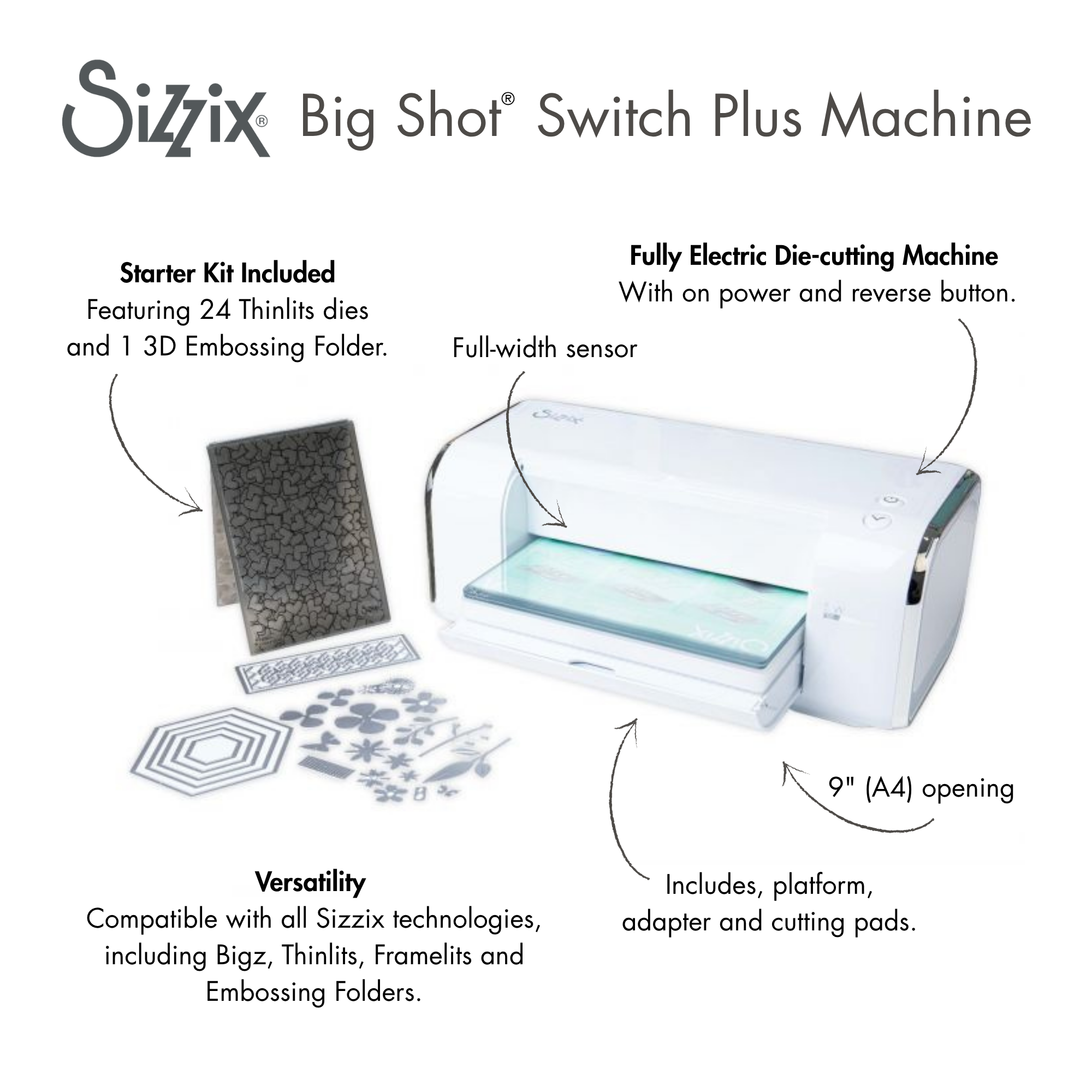 Sizzix® Big Shot® Switch Plus Machine

Starter Kit Included
Featuring 24 Thinlits dies and 1 3D Embossing Folder.

Full-width sensor

Fully Electric Die-cutting Machine
With on power and reverse button.

Sizzix

9" (A4) opening

Versatility
Compatible with all Sizzix technologies, including Bigz, Thinlits, Framelits and Embossing Folders.

Includes, platform, adapter and cutting pads.